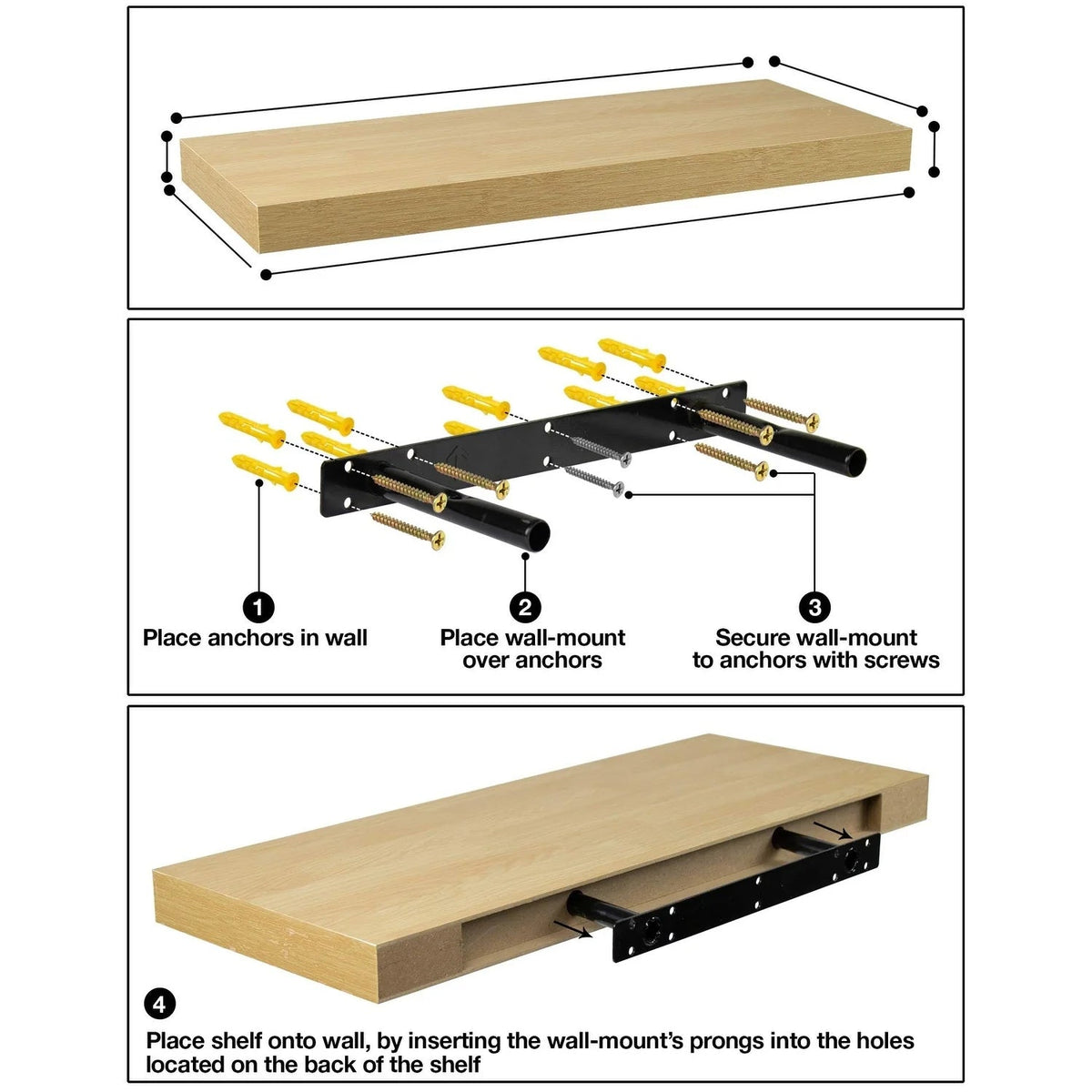 1
Place anchors in wall

2
Place wall-mount over anchors

3
Secure wall-mount to anchors with screws

4
Place shelf onto wall, by inserting the wall-mount's prongs into the holes located on the back of the shelf